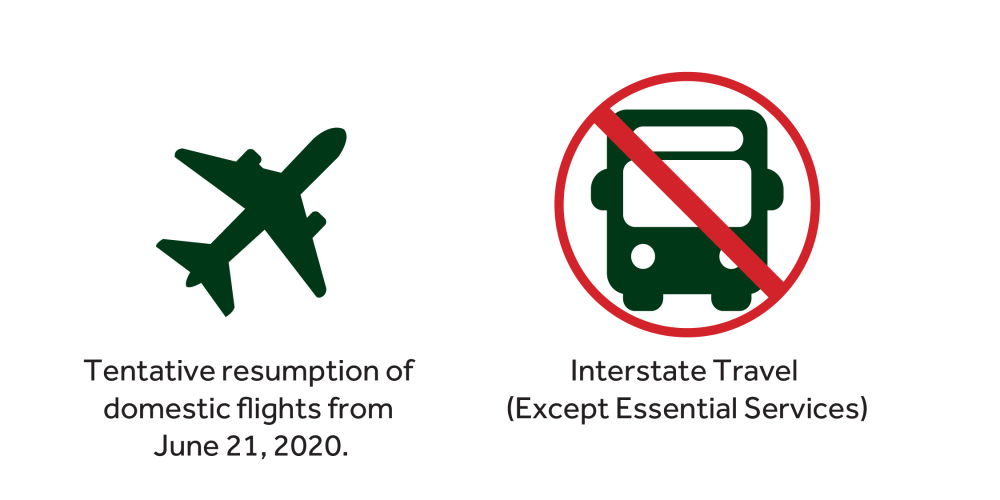 Tentative resumption of domestic flights from June 21, 2020.

Interstate Travel (Except Essential Services)